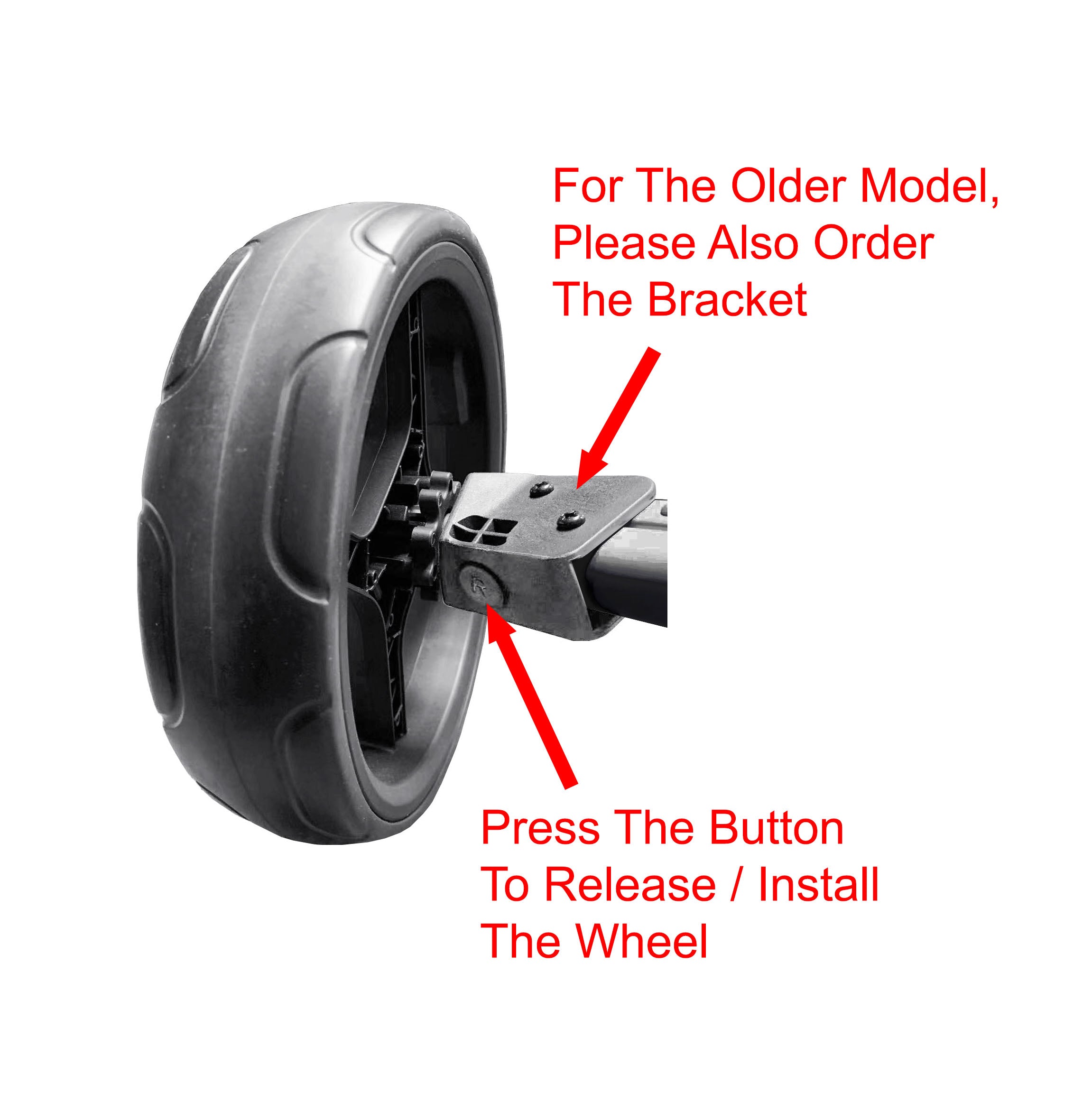 For The Older Model, Please Also Order The Bracket

R

Press The Button To Release / Install The Wheel